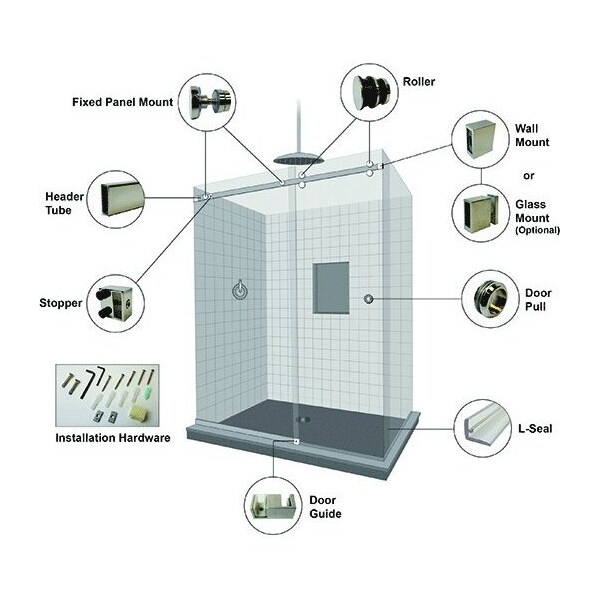 Fixed Panel Mount

Roller

Wall Mount

or

Glass Mount (Optional)

Header Tube

Stopper

Door Pull

Installation Hardware

L-Seal

Door Guide